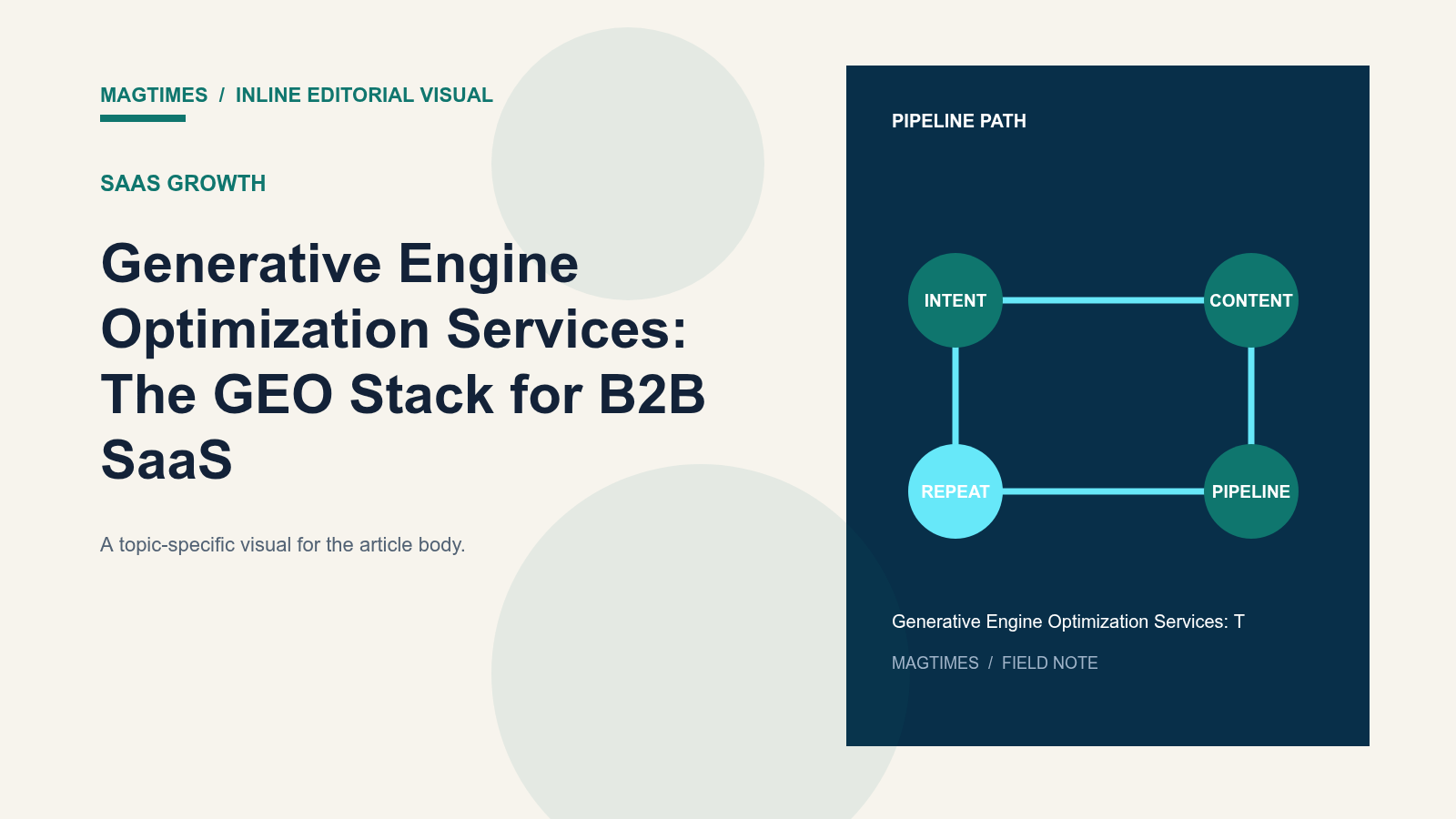 MAGTIMES / INLINE EDITORIAL VISUAL

SAAS GROWTH

Generative Engine Optimization Services: The GEO Stack for B2B SaaS

A topic-specific visual for the article body.

PIPELINE PATH

INTENT

CONTENT

REPEAT

PIPELINE

Generative Engine Optimization Services: T

MAGTIMES / FIELD NOTE